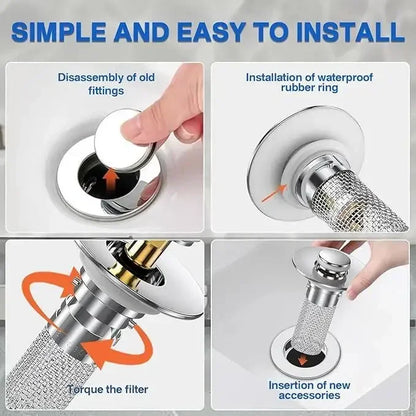 SIMPLE AND EASY TO INSTALL

Disassembly of old fittings

Installation of waterproof rubber ring

Torque the filter

Insertion of new accessories