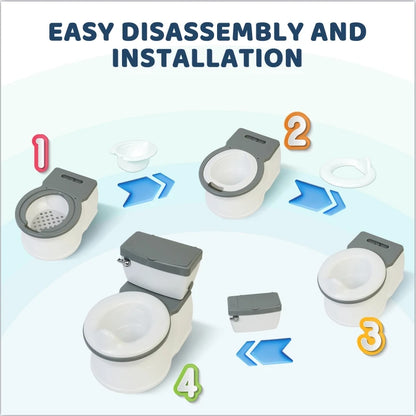 EASY DISASSEMBLY AND INSTALLATION

1

2

3

4