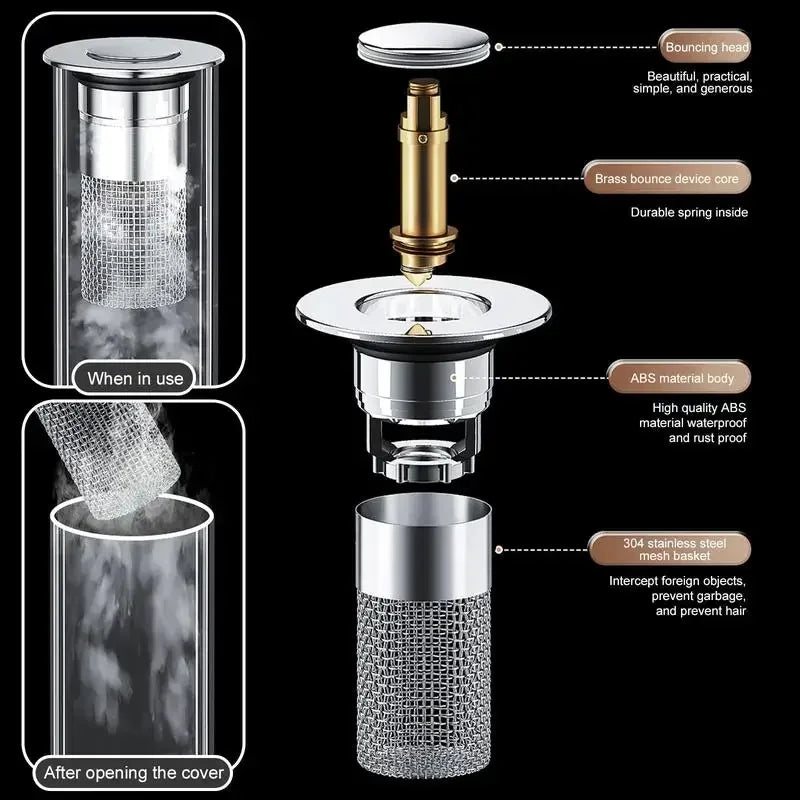 When in use

After opening the cover

Bouncing head

Beautiful, practical, simple, and generous

Brass bounce device core

Durable spring inside

ABS material body

High quality ABS material waterproof and rust proof

304 stainless steel mesh basket

Intercept foreign objects, prevent garbage, and prevent hair